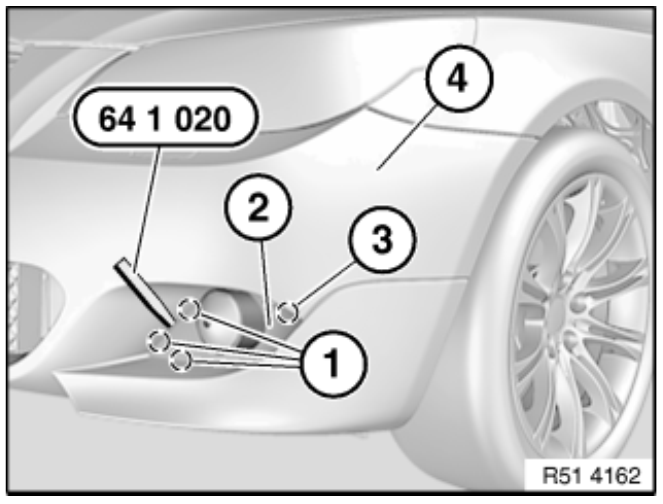 64 1 020

4

2

3

1

R51 4162