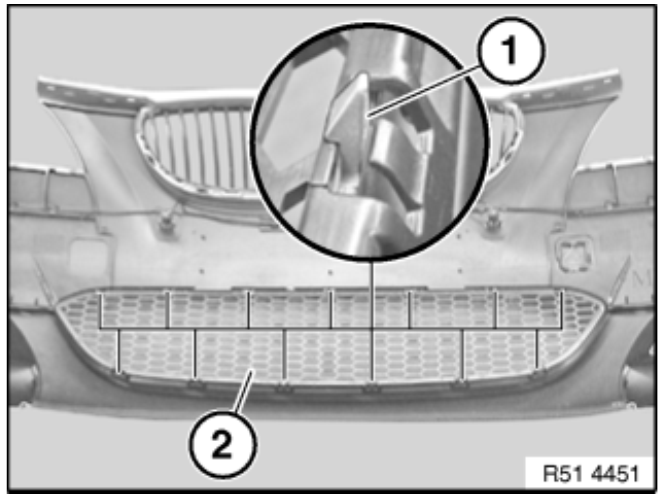 1
2
R51 4451